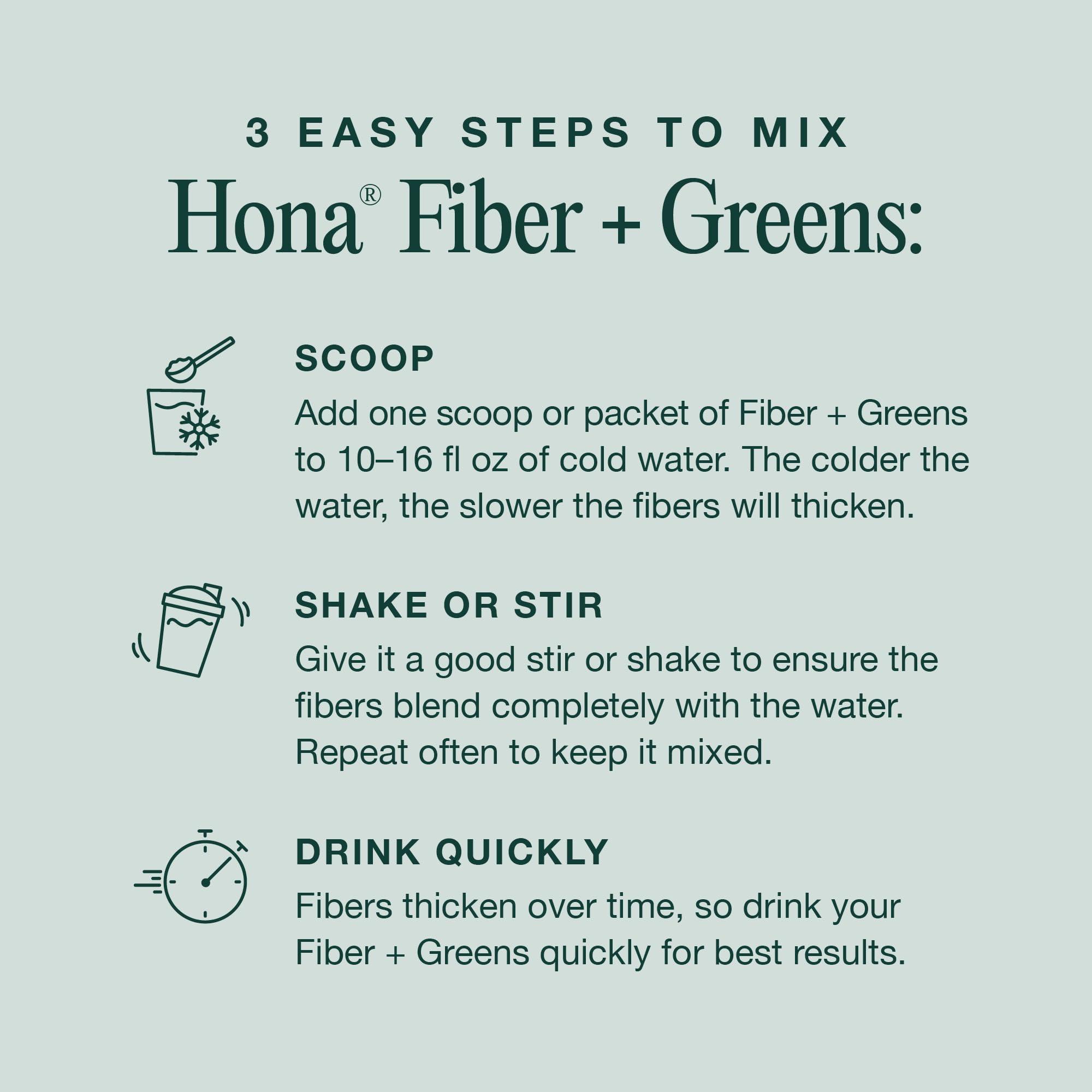 3 EASY STEPS TO MIX

Hona® Fiber + Greens:

SCOOP

Add one scoop or packet of Fiber + Greens to 10–16 fl oz of cold water. The colder the water, the slower the fibers will thicken.

SHAKE OR STIR

Give it a good stir or shake to ensure the fibers blend completely with the water. Repeat often to keep it mixed.

DRINK QUICKLY

Fibers thicken over time, so drink your Fiber + Greens quickly for best results.