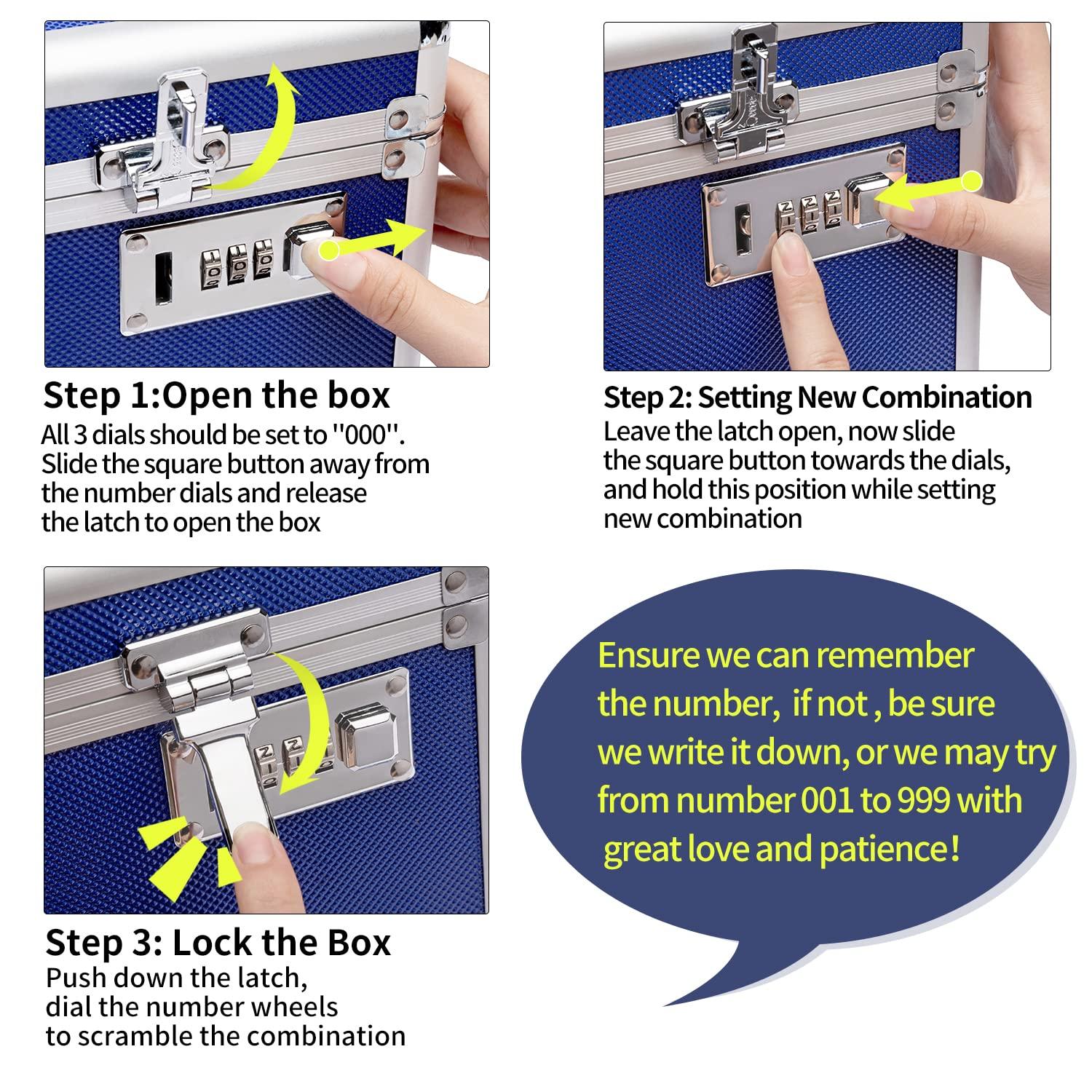 Step 1:Open the box
All 3 dials should be set to "000". Slide the square button away from the number dials and release the latch to open the box

Step 2: Setting New Combination
Leave the latch open, now slide the square button towards the dials, and hold this position while setting new combination

Step 3: Lock the Box
Push down the latch, dial the number wheels to scramble the combination

Ensure we can remember the number, if not , be sure we write it down, or we may try from number 001 to 999 with great love and patience!