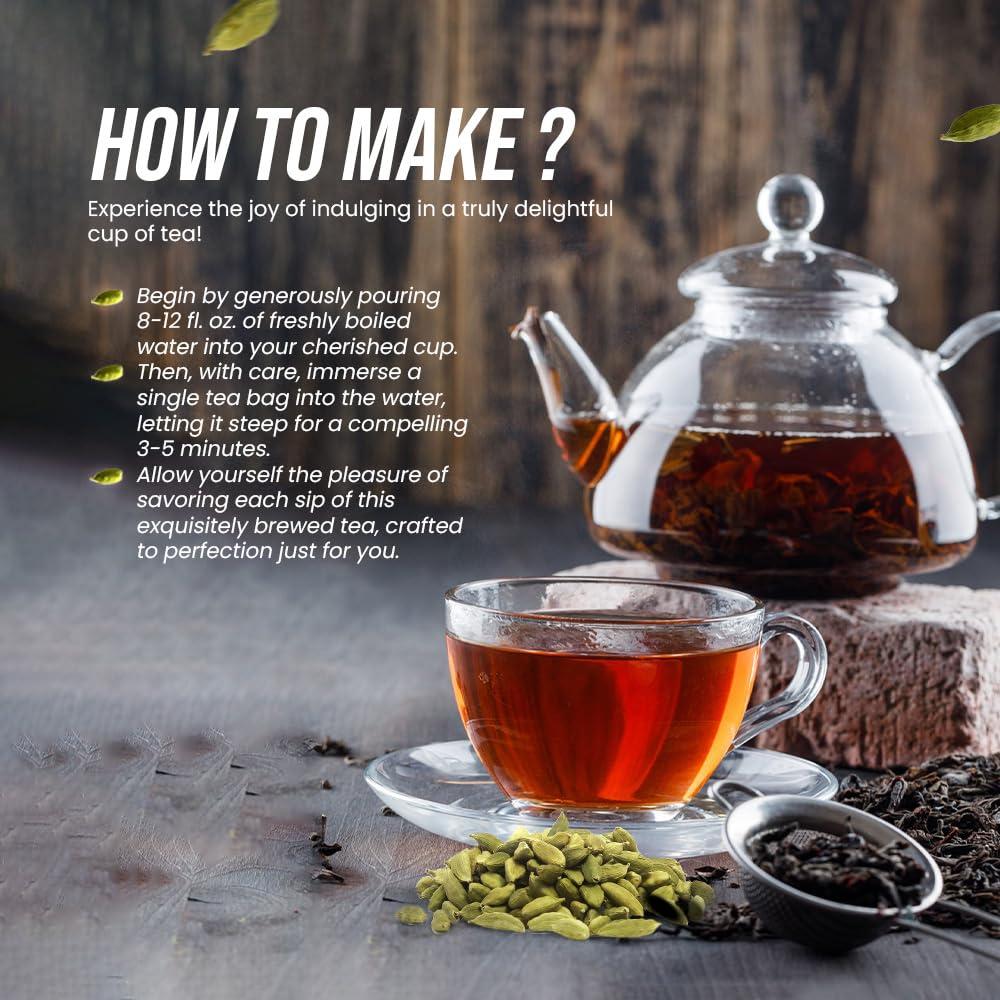 HOW TO MAKE ?

Experience the joy of indulging in a truly delightful cup of tea!

Begin by generously pouring 8-12 fl. oz. of freshly boiled water into your cherished cup.

Then, with care, immerse a single tea bag into the water, letting it steep for a compelling 3-5 minutes.

Allow yourself the pleasure of savoring each sip of this exquisitely brewed tea, crafted to perfection just for you.