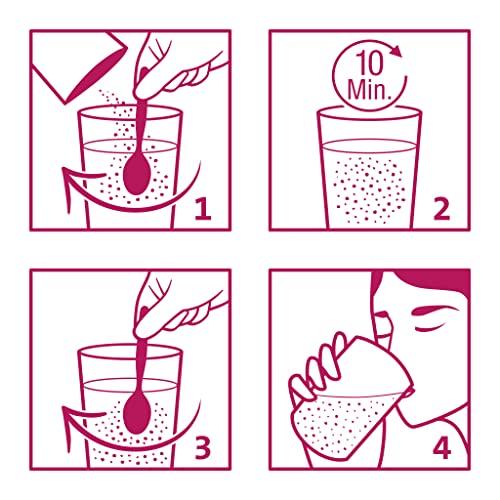 1

10 Min.

2

3

4