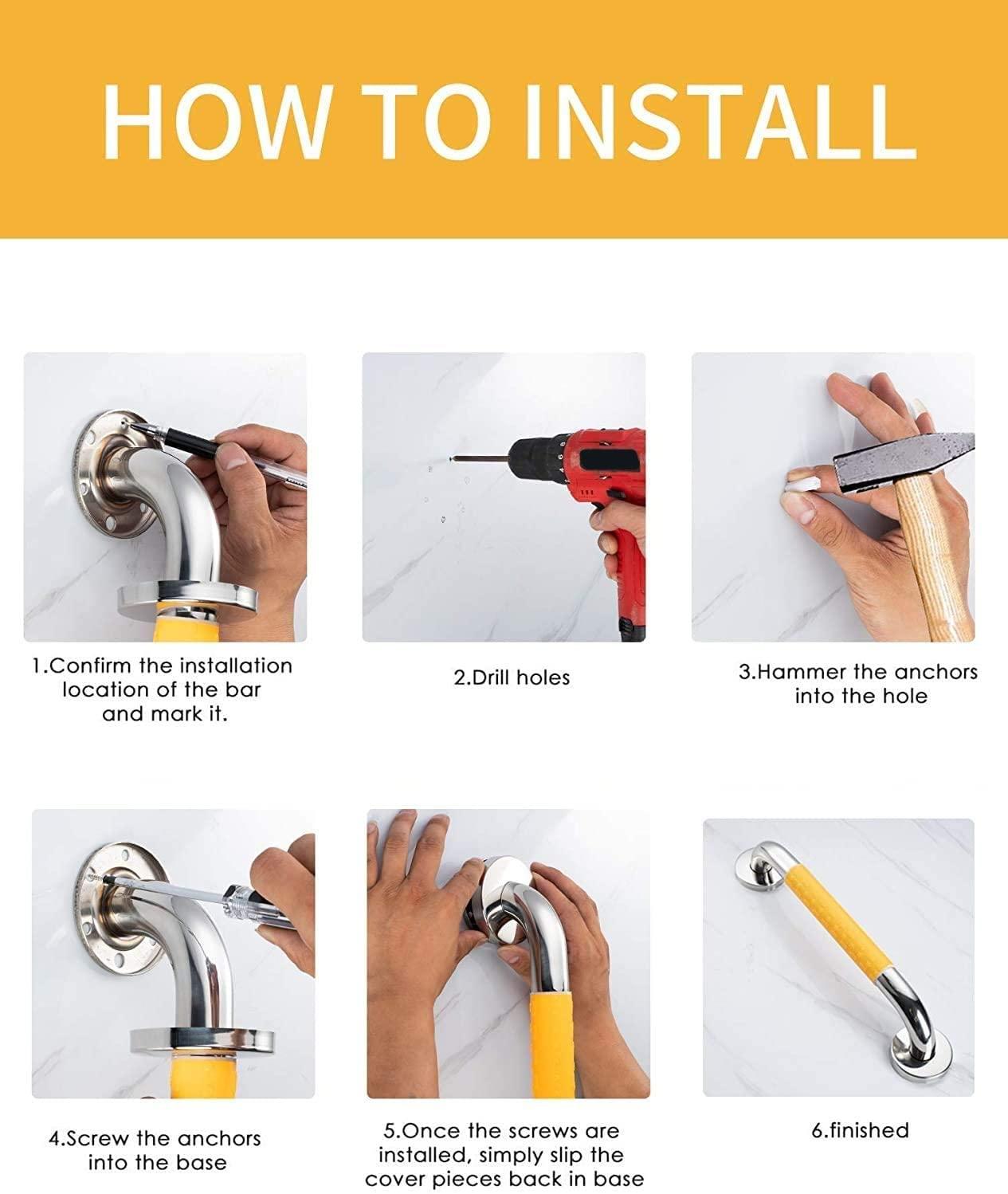 HOW TO INSTALL

1.Confirm the installation location of the bar and mark it.

2.Drill holes

3.Hammer the anchors into the hole

4.Screw the anchors into the base

5.Once the screws are installed, simply slip the cover pieces back in base

6.finished