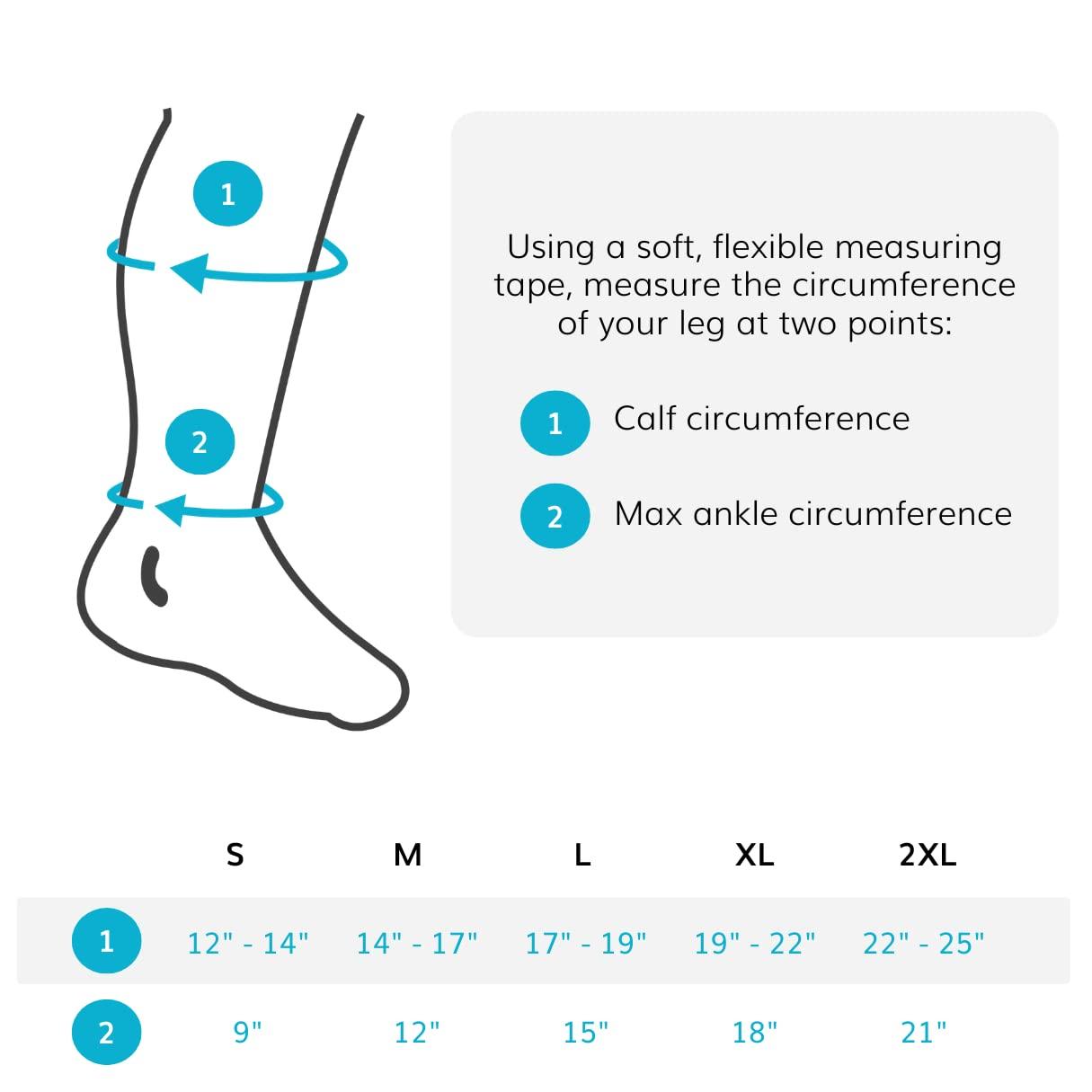 1

2

Using a soft, flexible measuring tape, measure the circumference of your leg at two points:

1 Calf circumference

2 Max ankle circumference

| | S | M | L | XL | 2XL |
|---|---|---|---|---|---|
| 1 | 12" - 14" | 14" - 17" | 17" - 19" | 19" - 22" | 22" - 25" |
| 2 | 9" | 12" | 15" | 18" | 21" |