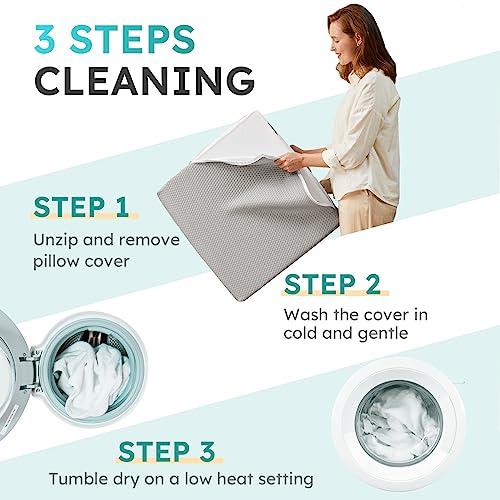 3 STEPS
CLEANING

STEP 1
Unzip and remove pillow cover

STEP 2
Wash the cover in cold and gentle

STEP 3
Tumble dry on a low heat setting