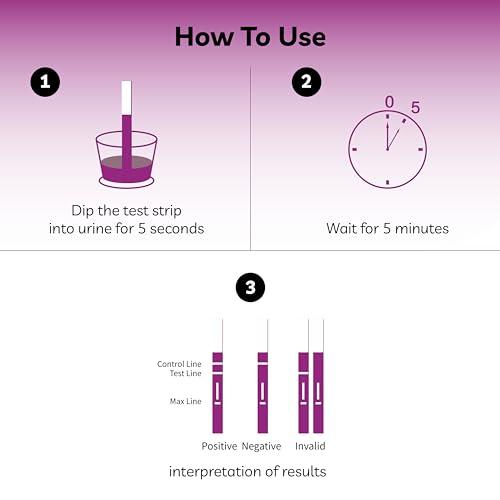 How To Use

1

Dip the test strip into urine for 5 seconds

2

0 5

Wait for 5 minutes

3

Control Line
Test Line

Max Line

Positive Negative Invalid

interpretation of results