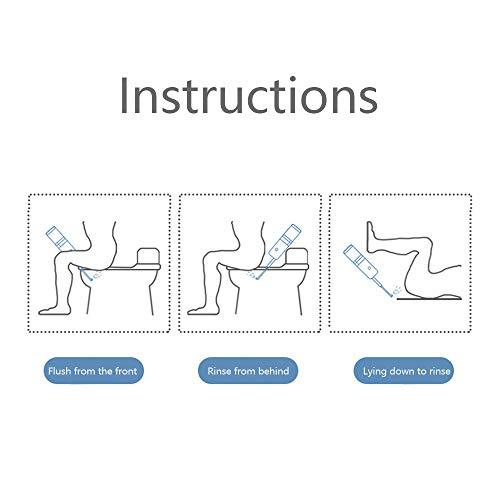 Instructions

Flush from the front

Rinse from behind

Lying down to rinse