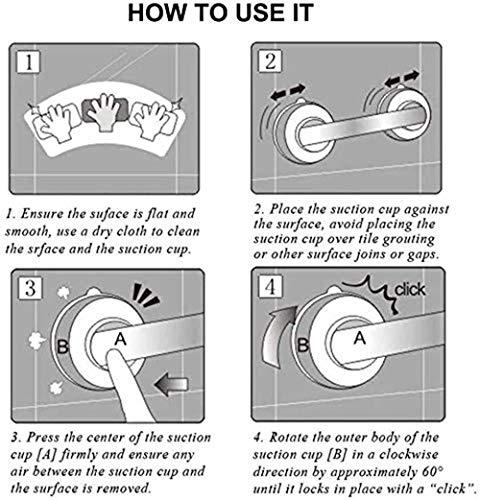 HOW TO USE IT

1

1. Ensure the suface is flat and smooth, use a dry cloth to clean the srface and the suction cup.

2

2. Place the suction cup against the surface, avoid placing the suction cup over tile grouting or other surface joins or gaps.

3

B

A

3. Press the center of the suction cup [A] firmly and ensure any air between the suction cup and the surface is removed.

4

click

B

A

4. Rotate the outer body of the suction cup [B] in a clockwise direction by approximately 60° until it locks in place with a "click".