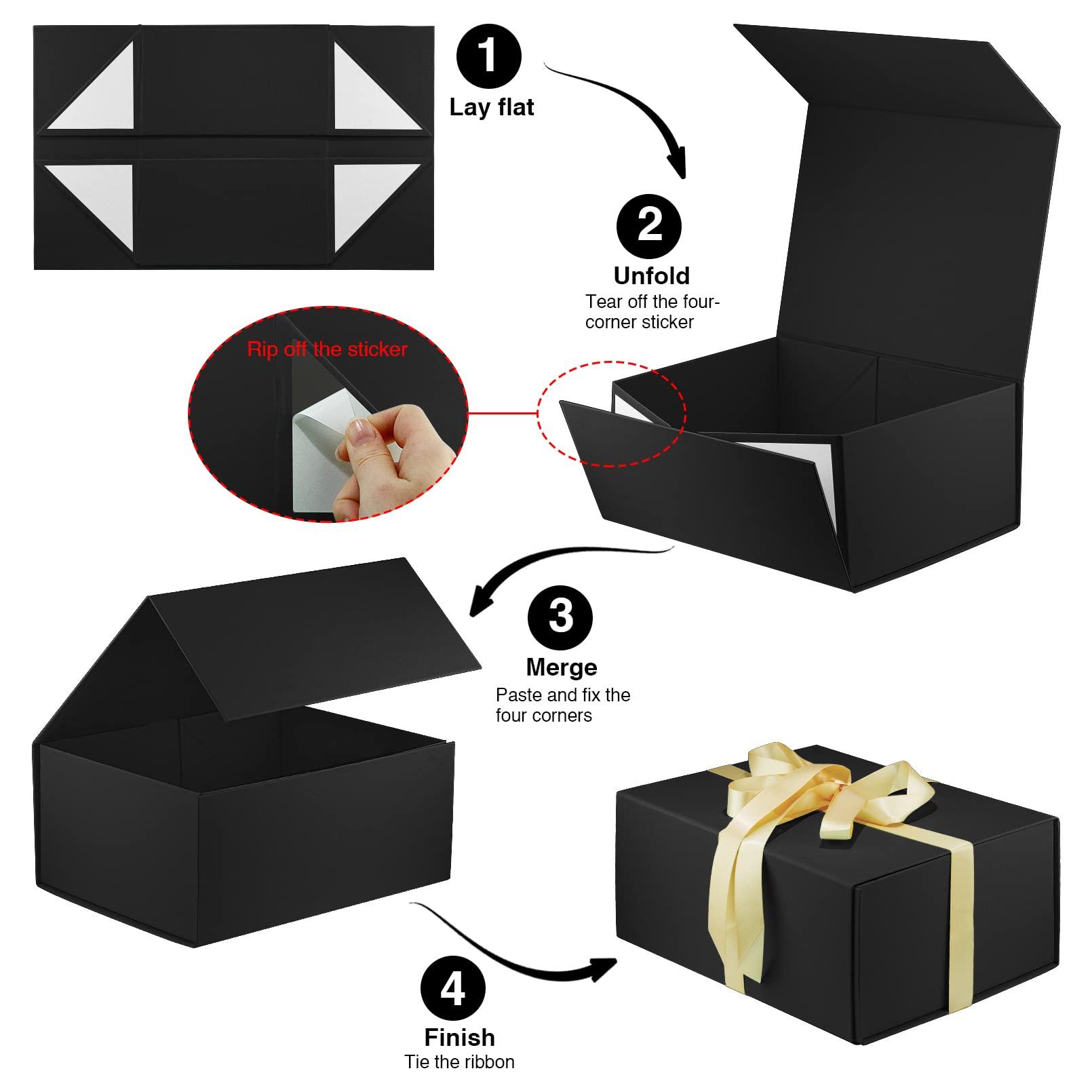 1
Lay flat

2
Unfold
Tear off the four-corner sticker

Rip off the sticker

3
Merge
Paste and fix the four corners

4
Finish
Tie the ribbon