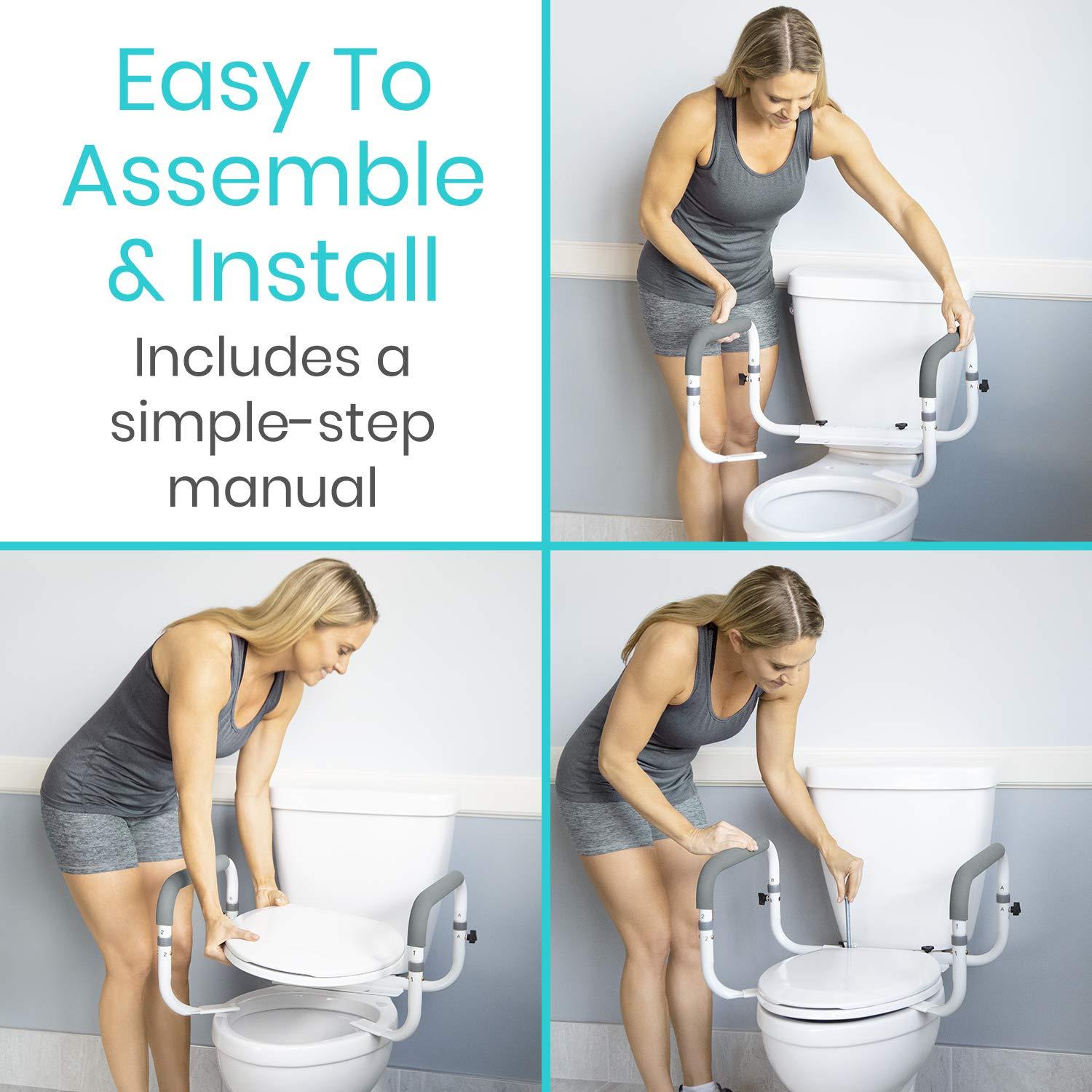 Easy To Assemble & Install

Includes a simple-step manual