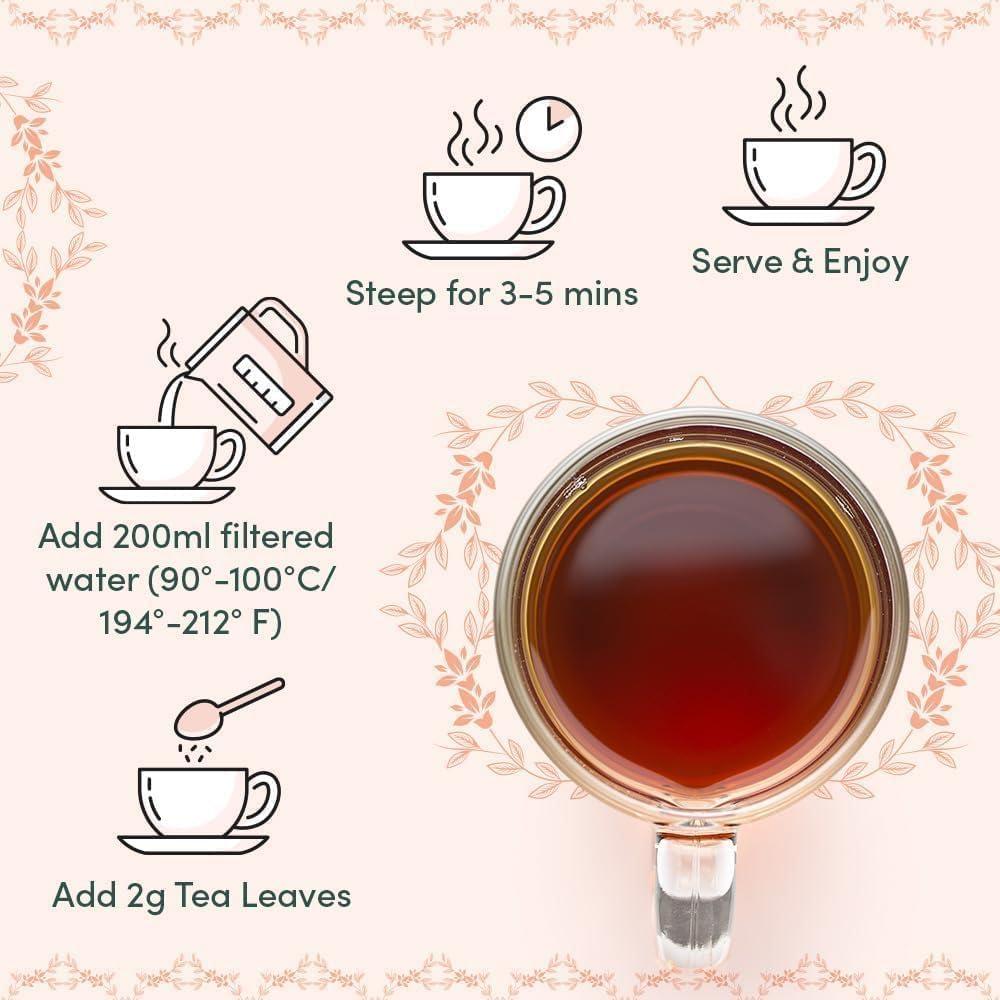 Steep for 3-5 mins

Serve & Enjoy

Add 200ml filtered water (90°-100°C/ 194°-212° F)

Add 2g Tea Leaves