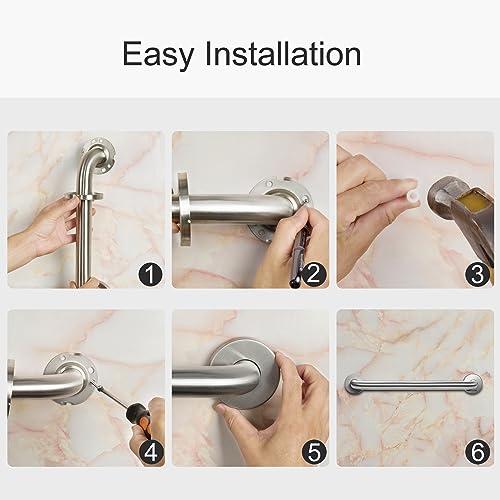 Easy Installation

1

2

3

4

5

6