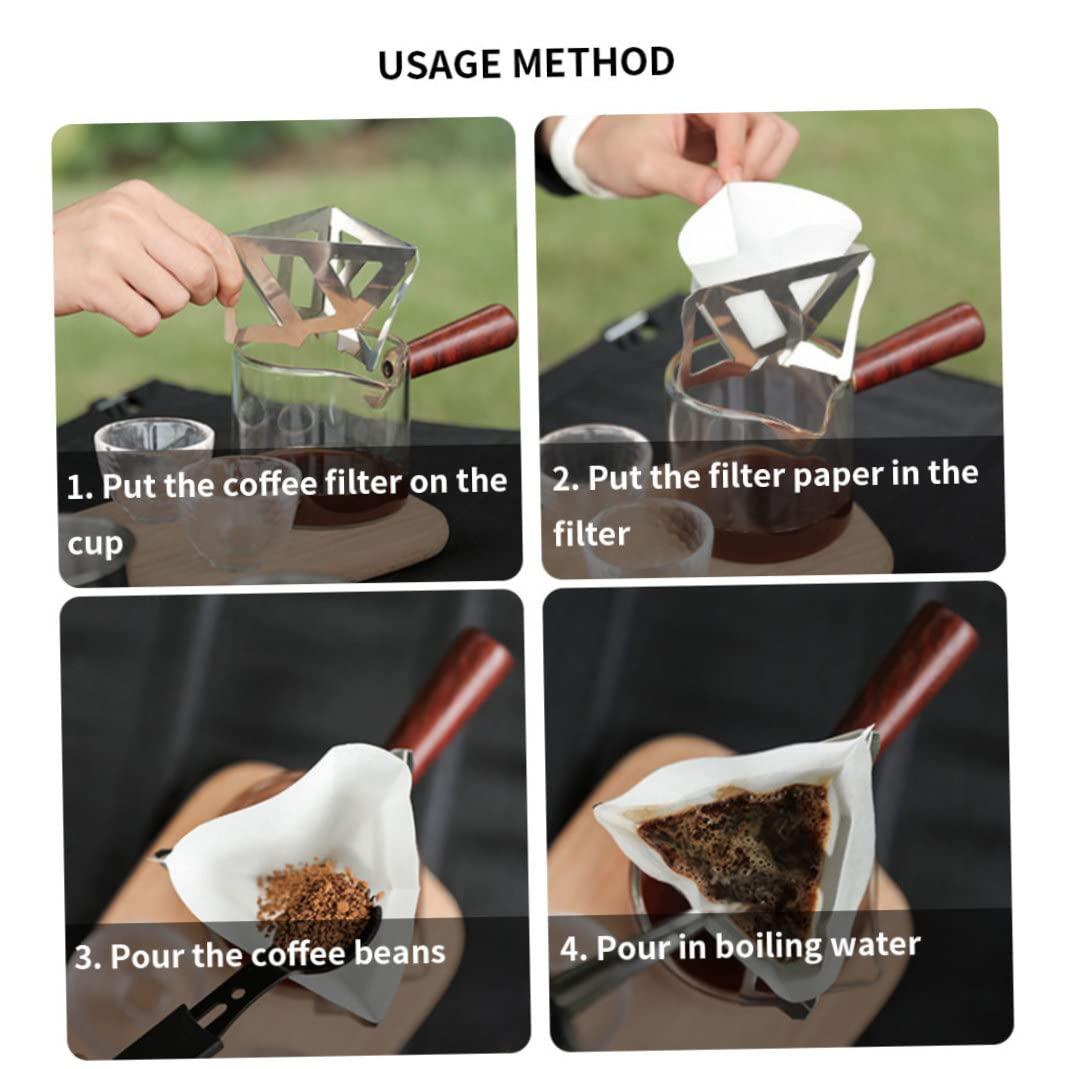 USAGE METHOD

1. Put the coffee filter on the cup

2. Put the filter paper in the filter

3. Pour the coffee beans

4. Pour in boiling water