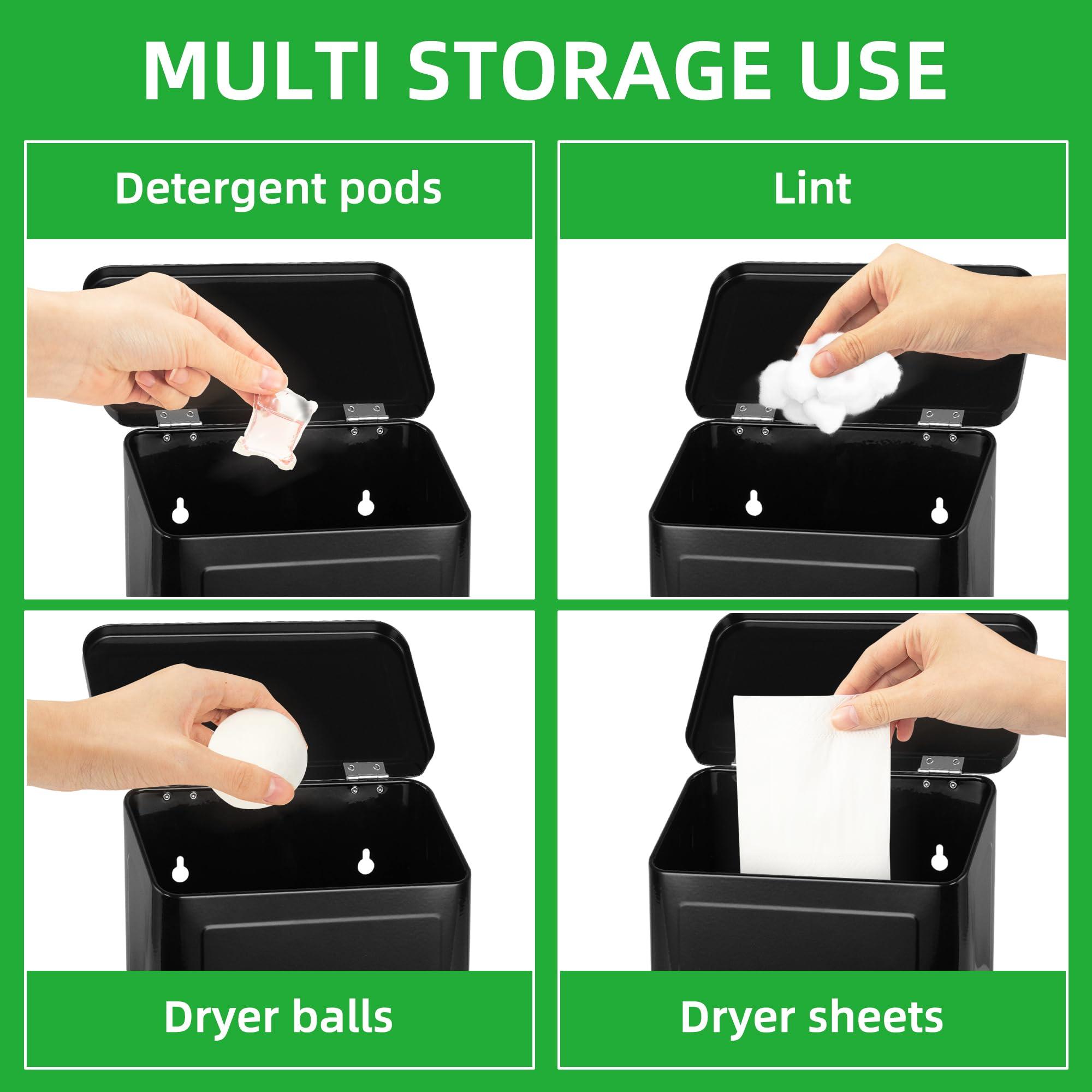 MULTI STORAGE USE

Detergent pods

Lint

Dryer balls

Dryer sheets