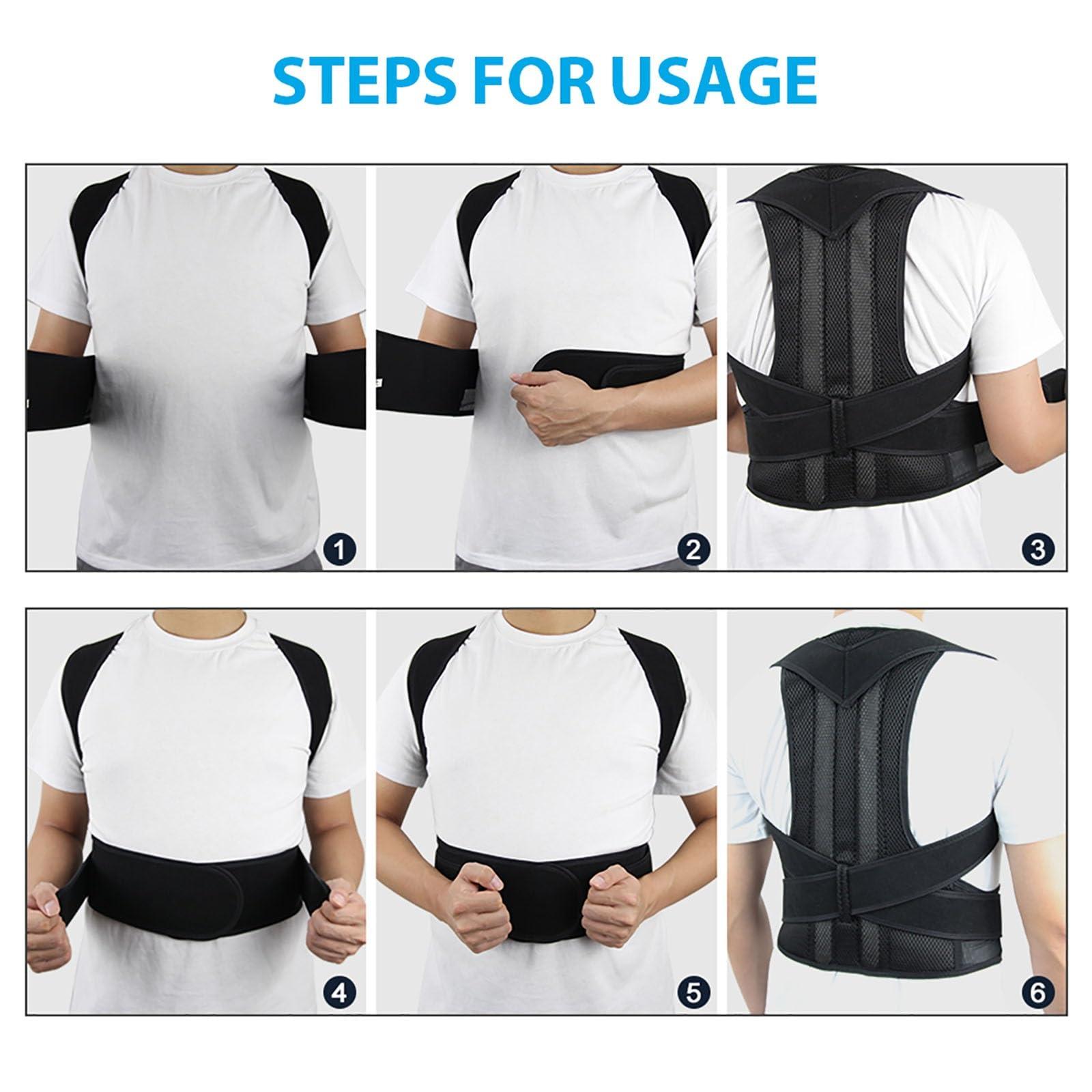 STEPS FOR USAGE

1

2

3

4

5

6