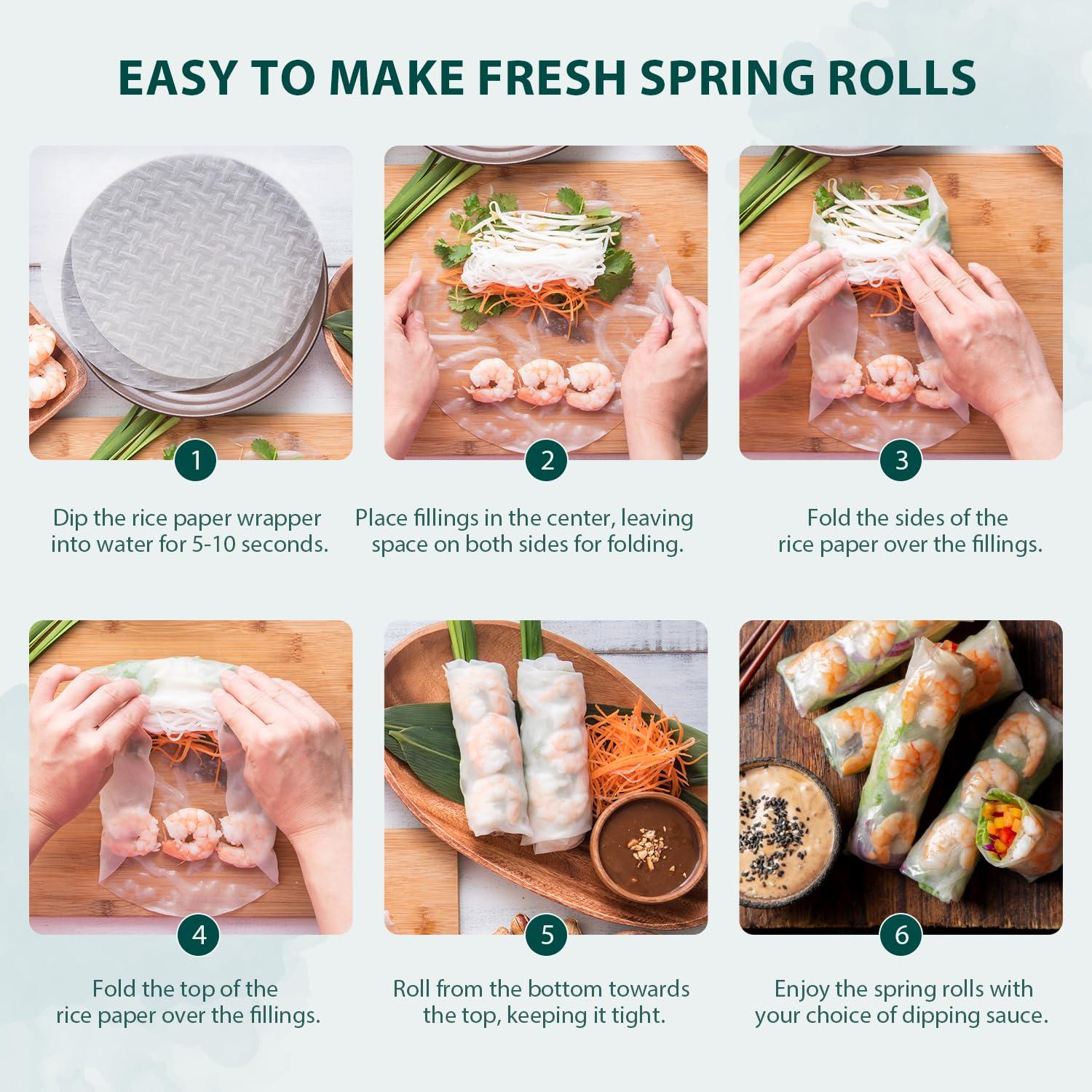 EASY TO MAKE FRESH SPRING ROLLS

1

Dip the rice paper wrapper into water for 5-10 seconds.

2

Place fillings in the center, leaving space on both sides for folding.

3

Fold the sides of the rice paper over the fillings.

4

Fold the top of the rice paper over the fillings.

5

Roll from the bottom towards the top, keeping it tight.

6

Enjoy the spring rolls with your choice of dipping sauce.