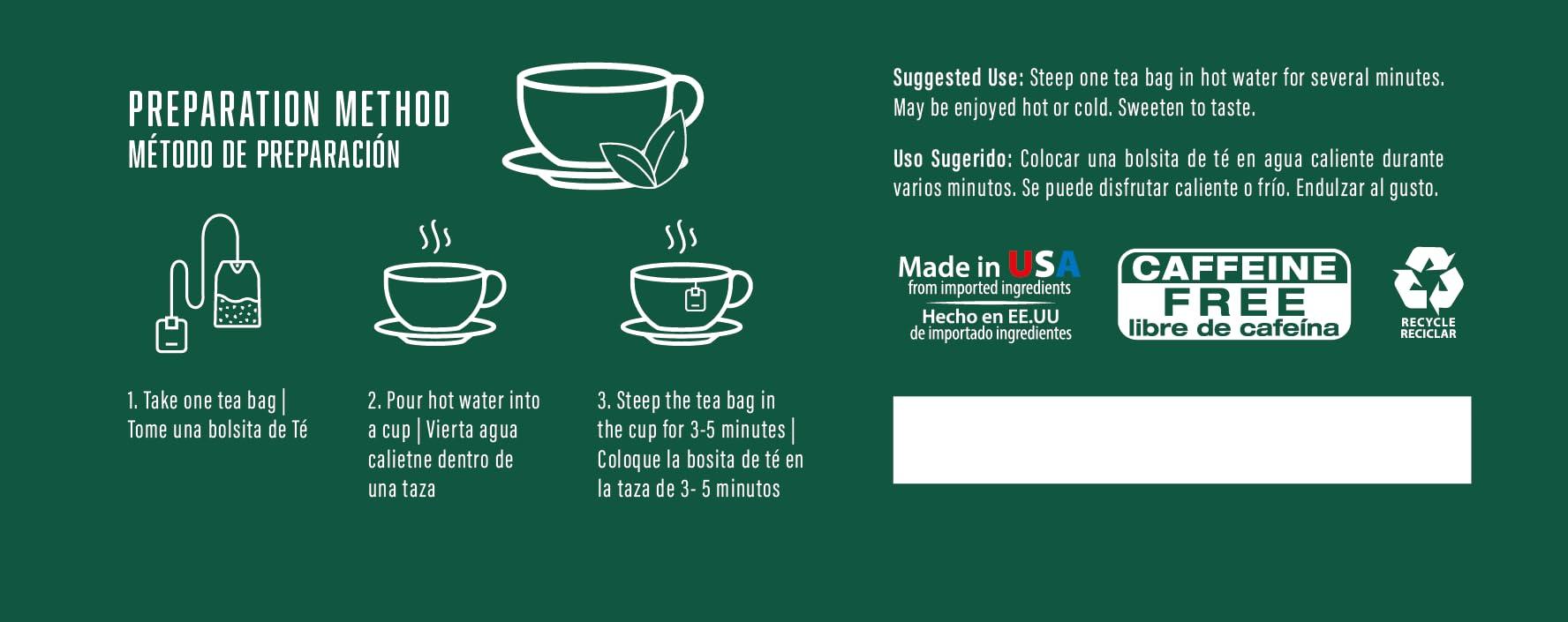 PREPARATION METHOD
MÉTODO DE PREPARACIÓN

1. Take one tea bag | Tome una bolsita de Té

2. Pour hot water into a cup | Vierta agua calietne dentro de una taza

3. Steep the tea bag in the cup for 3-5 minutes | Coloque la bosita de té en la taza de 3- 5 minutos

Suggested Use: Steep one tea bag in hot water for several minutes. May be enjoyed hot or cold. Sweeten to taste.

Uso Sugerido: Colocar una bolsita de té en agua caliente durante varios minutos. Se puede disfrutar caliente o frío. Endulzar al gusto.

Made in USA
from imported ingredients
Hecho en EE.UU
de importado ingredientes

CAFFEINE FREE
libre de cafeína

RECYCLE
RECICLAR