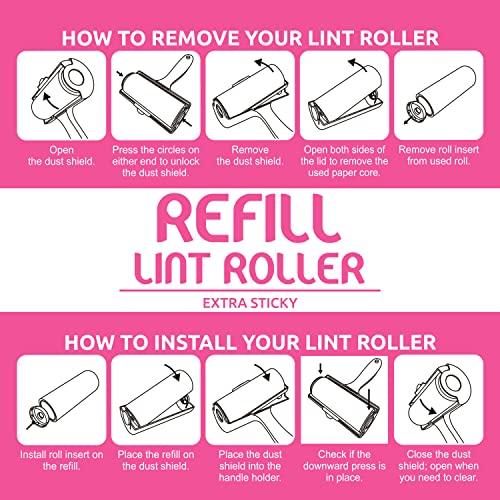 HOW TO REMOVE YOUR LINT ROLLER

Open the dust shield.

Press the circles on either end to unlock the dust shield.

Remove the dust shield.

Open both sides of the lid to remove the used paper core.

Remove roll insert from used roll.

REFILL
LINT ROLLER
EXTRA STICKY

HOW TO INSTALL YOUR LINT ROLLER

Install roll insert on the refill.

Place the refill on the dust shield.

Place the dust shield into the handle holder.

Check if the downward press is in place.

Close the dust shield; open when you need to clear.