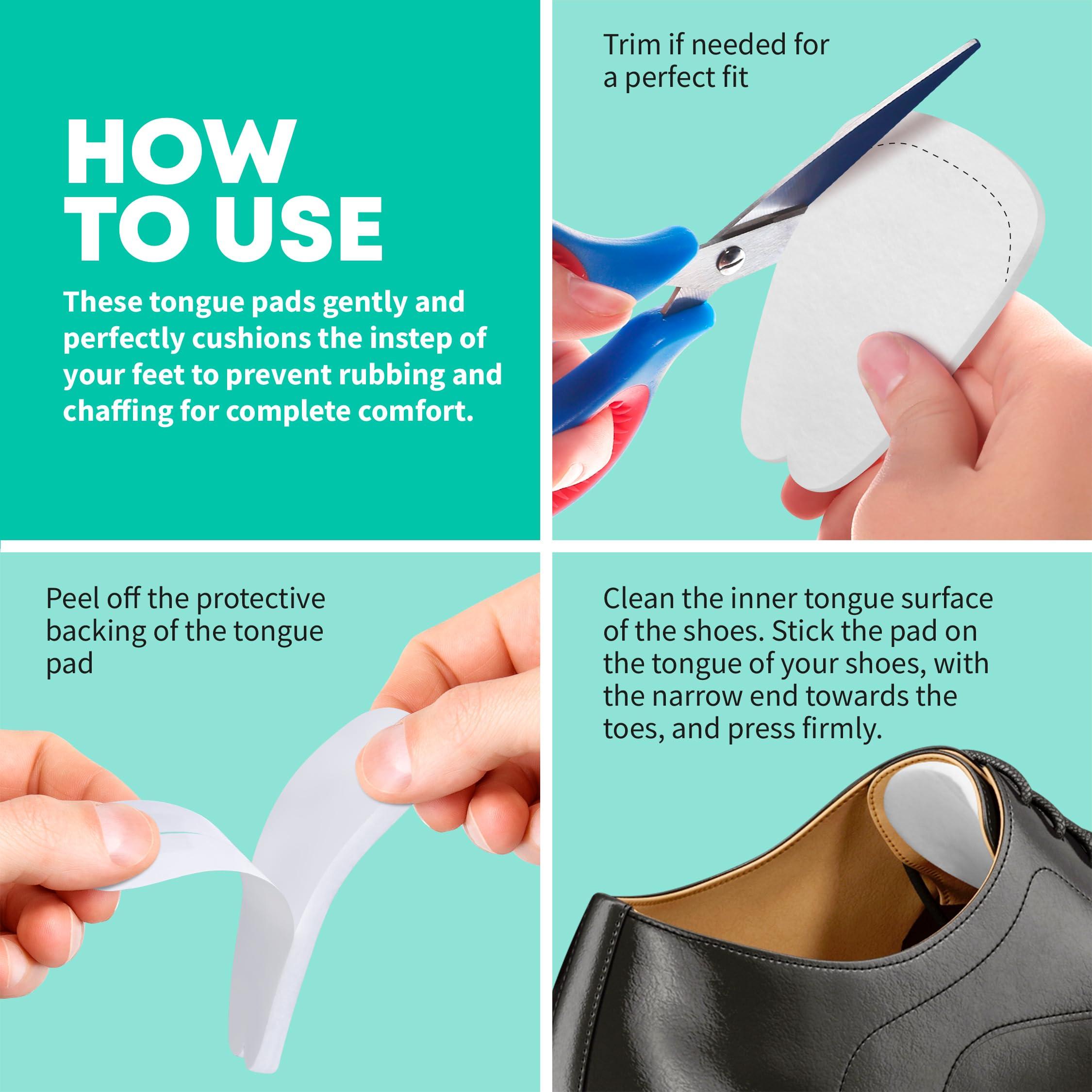 HOW TO USE

These tongue pads gently and perfectly cushions the instep of your feet to prevent rubbing and chaffing for complete comfort.

Trim if needed for a perfect fit

Peel off the protective backing of the tongue pad

Clean the inner tongue surface of the shoes. Stick the pad on the tongue of your shoes, with the narrow end towards the toes, and press firmly.