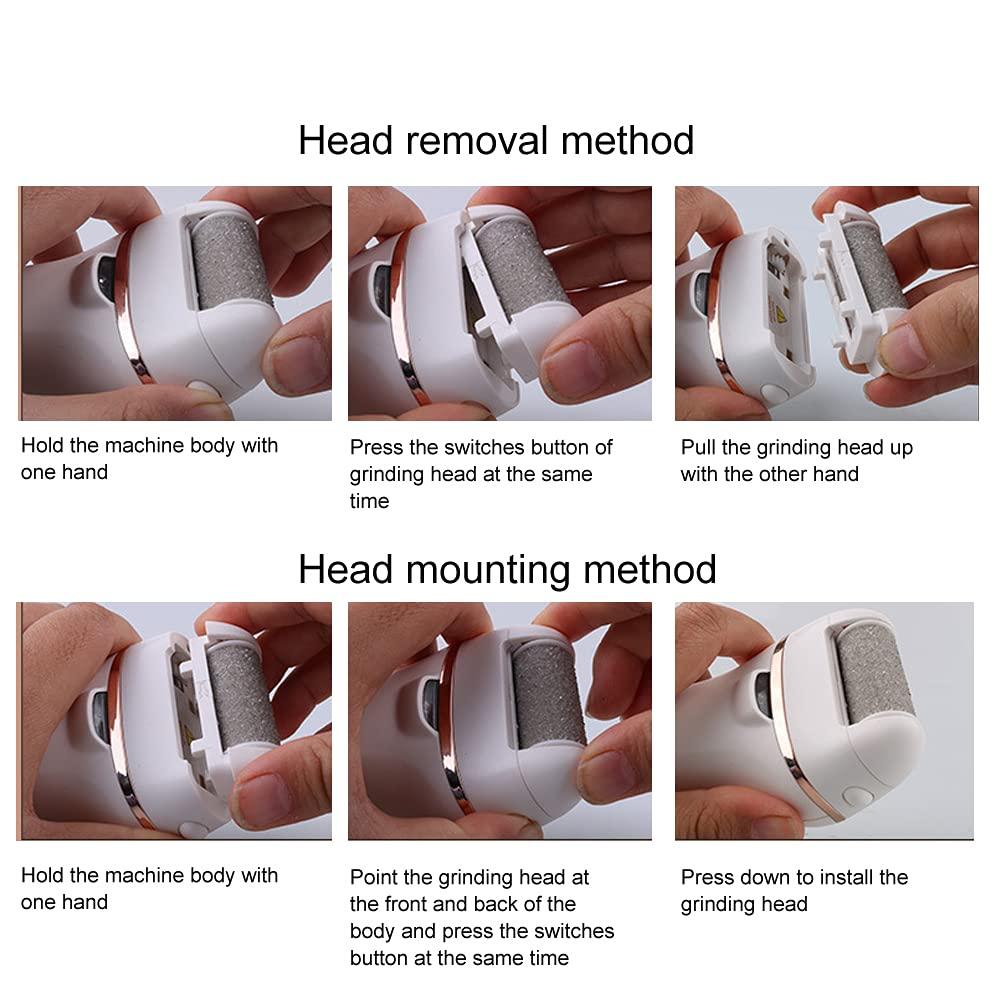 Head removal method

Hold the machine body with one hand

Press the switches button of grinding head at the same time

Pull the grinding head up with the other hand

Head mounting method

Hold the machine body with one hand

Point the grinding head at the front and back of the body and press the switches button at the same time

Press down to install the grinding head