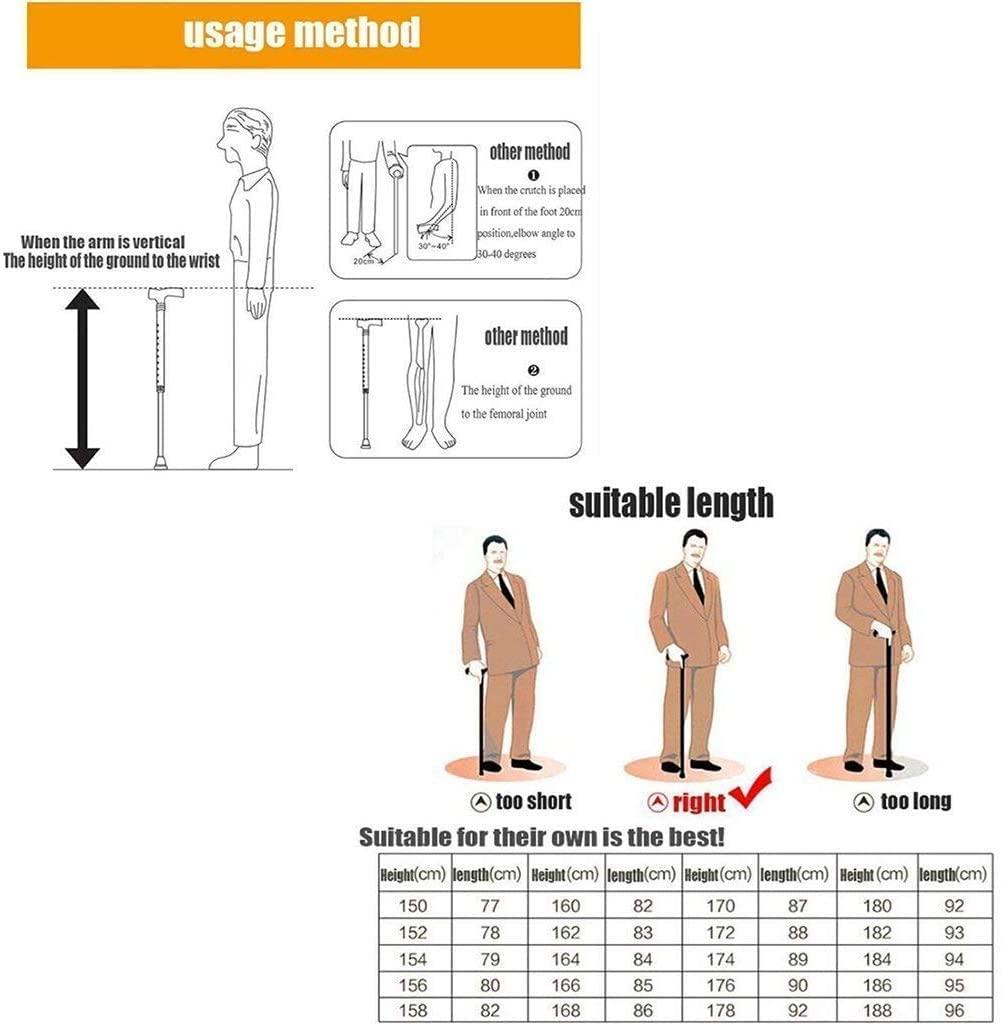 usage method

When the arm is vertical
The height of the ground to the wrist

other method
❶
When the crutch is placed in front of the foot 20cm position,elbow angle to 30-40 degrees

20cm
30°~40°

other method
❷
The height of the ground to the femoral joint

suitable length

too short
right
too long

Suitable for their own is the best!

| Height(cm) | length(cm) | Height(cm) | length(cm) | Height(cm) | length(cm) | Height(cm) | length(cm) |
|---|---|---|---|---|---|---|---|
| 150 | 77 | 160 | 82 | 170 | 87 | 180 | 92 |
| 152 | 78 | 162 | 83 | 172 | 88 | 182 | 93 |
| 154 | 79 | 164 | 84 | 174 | 89 | 184 | 94 |
| 156 | 80 | 166 | 85 | 176 | 90 | 186 | 95 |
| 158 | 82 | 168 | 86 | 178 | 92 | 188 | 96 |