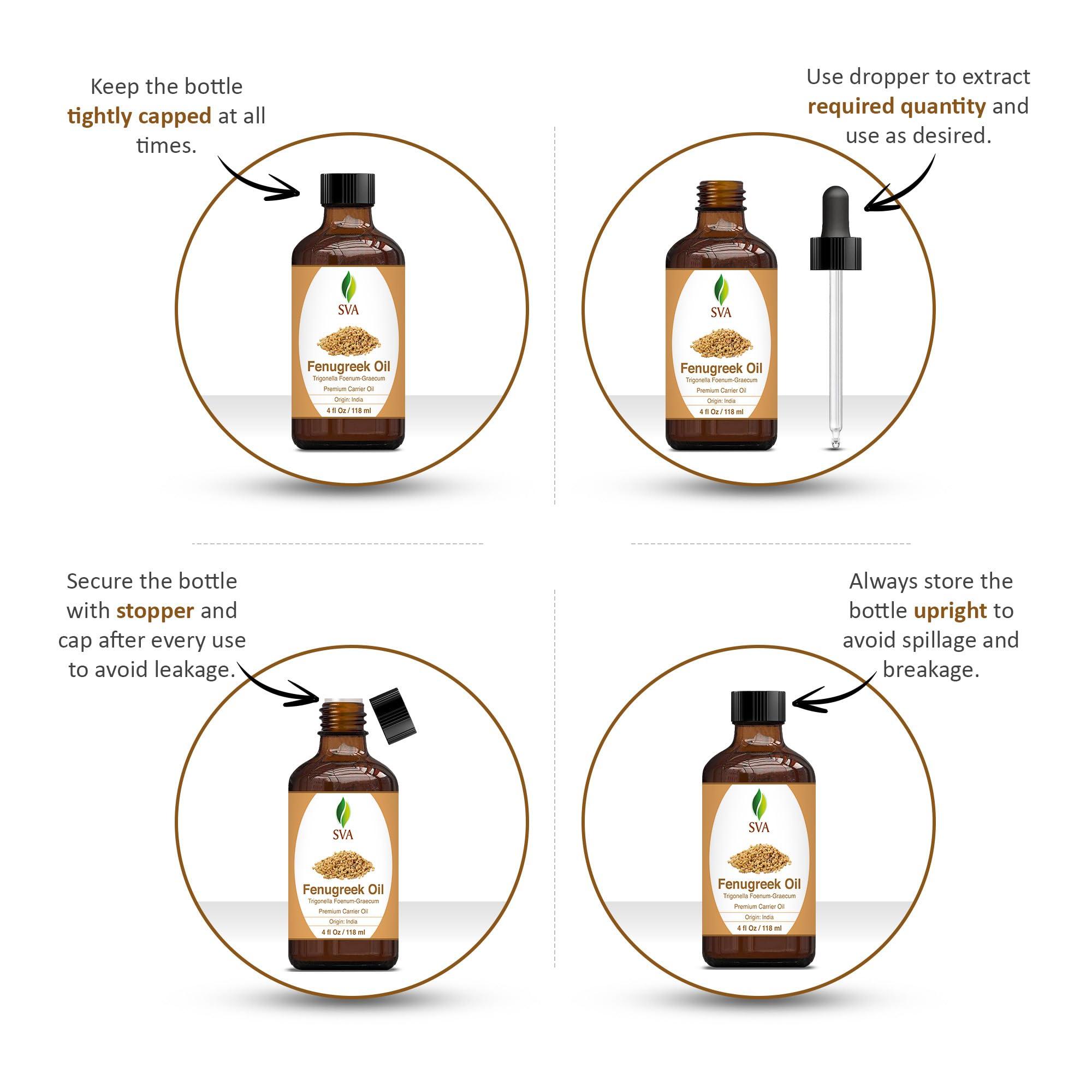 Keep the bottle tightly capped at all times.

SVA
Fenugreek Oil
Trigonella Foenum-Graecum
Premium Carrier Oil
Origin: India
4 fl Oz / 118 ml

Use dropper to extract required quantity and use as desired.

SVA
Fenugreek Oil
Trigonella Foenum-Graecum
Premium Carrier Oil
Origin: India
4 fl Oz / 118 ml

Secure the bottle with stopper and cap after every use to avoid leakage.

SVA
Fenugreek Oil
Trigonella Foenum-Graecum
Premium Carrier Oil
Origin: India
4 fl Oz / 118 ml

Always store the bottle upright to avoid spillage and breakage.

SVA
Fenugreek Oil
Trigonella Foenum-Graecum
Premium Carrier Oil
Origin: India
4 fl Oz / 118 ml