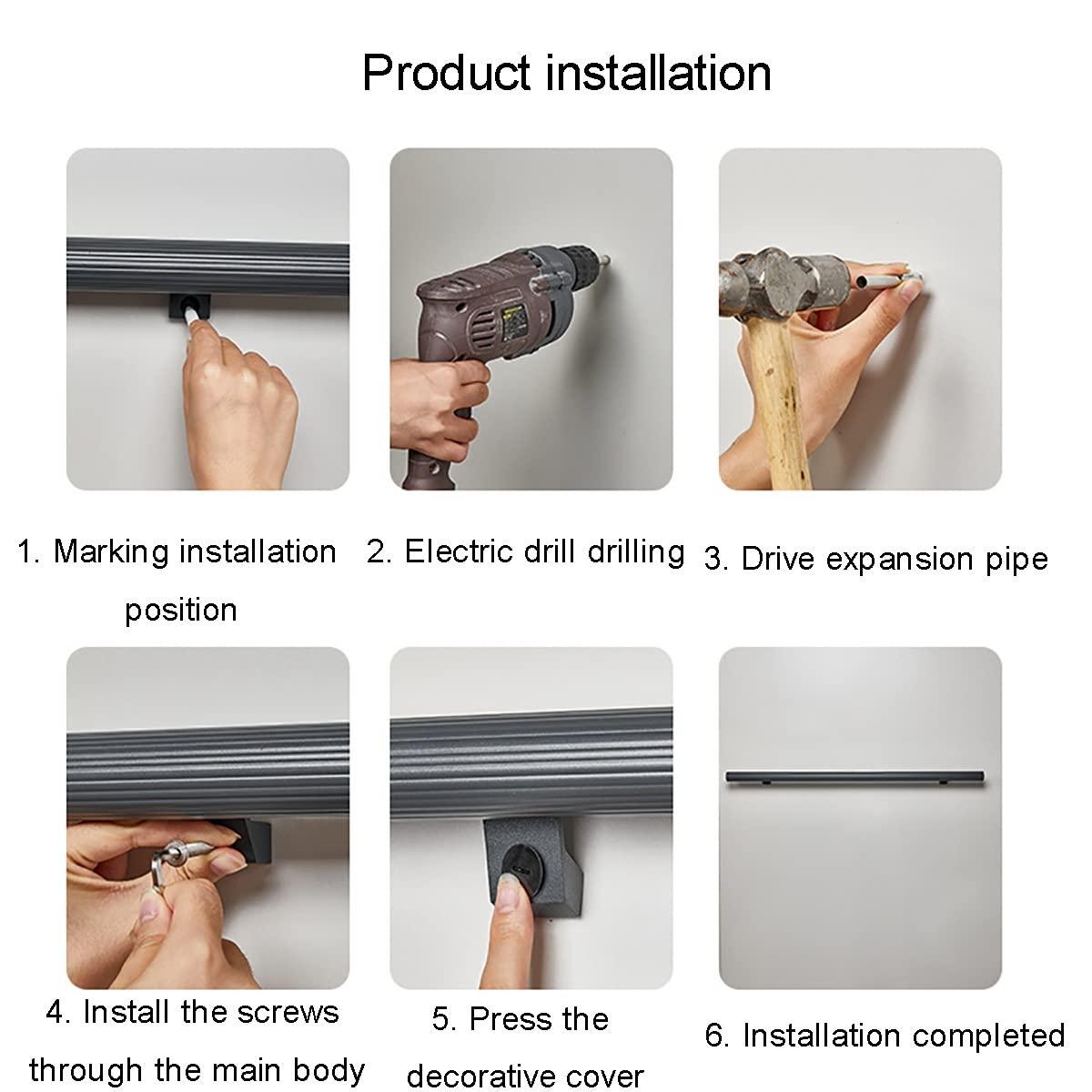 Product installation

1. Marking installation position

2. Electric drill drilling

3. Drive expansion pipe

4. Install the screws through the main body

5. Press the decorative cover

6. Installation completed