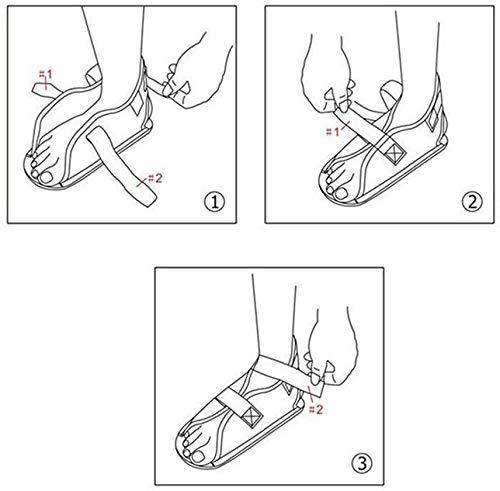 #1

#2

①

#1

②

#2

③