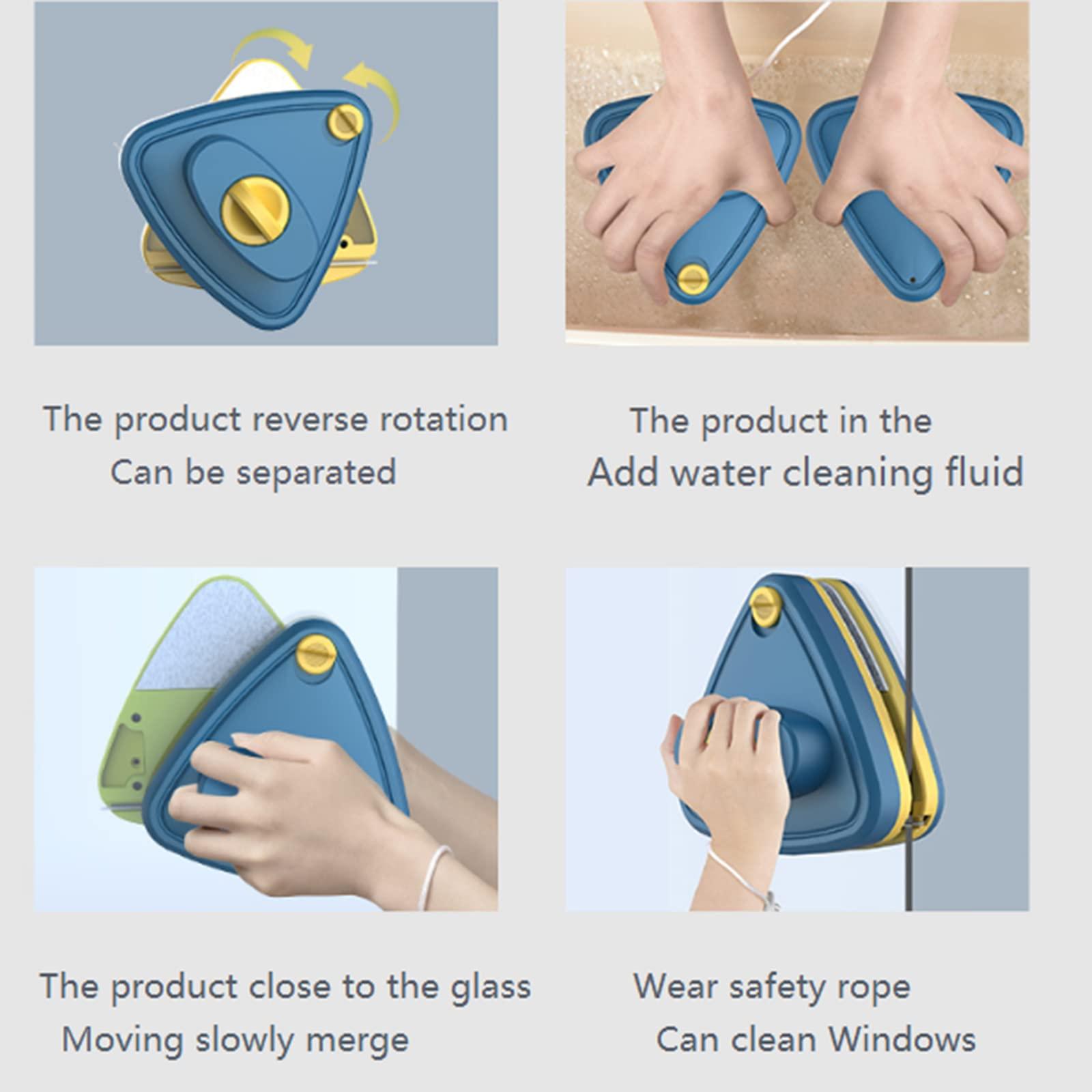 The product reverse rotation
Can be separated

The product in the
Add water cleaning fluid

The product close to the glass
Moving slowly merge

Wear safety rope
Can clean Windows