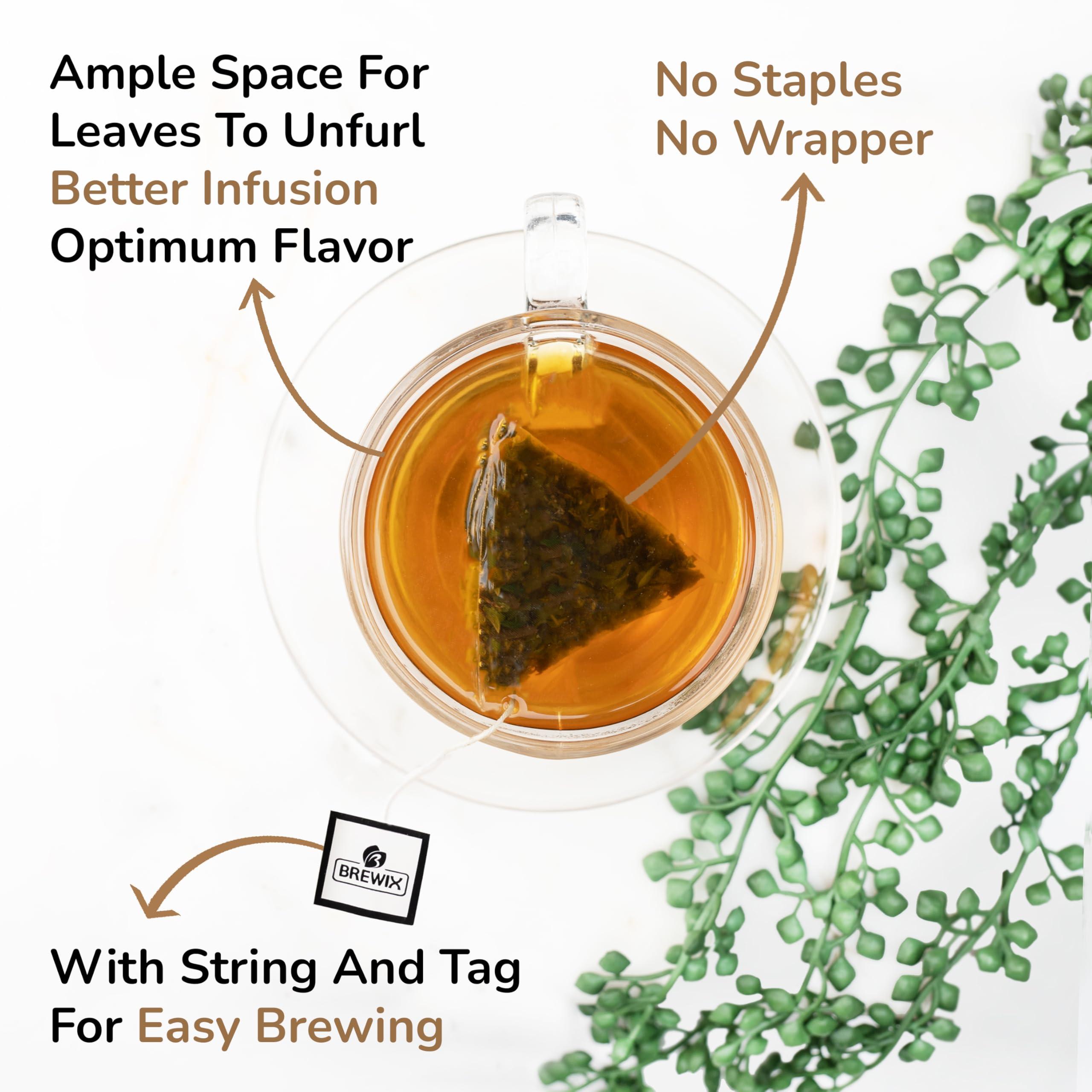 Ample Space For Leaves To Unfurl
Better Infusion
Optimum Flavor

No Staples
No Wrapper

BREWIX

With String And Tag For Easy Brewing