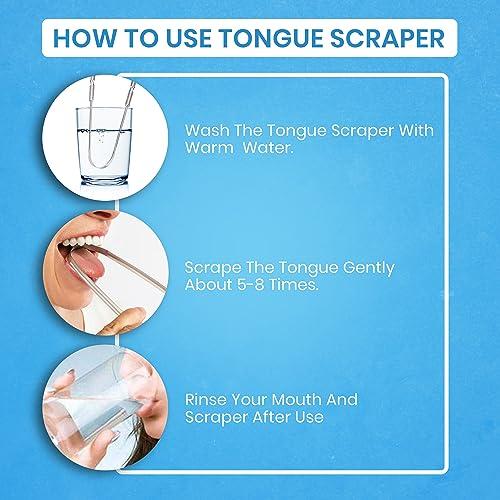 HOW TO USE TONGUE SCRAPER

Wash The Tongue Scraper With Warm  Water.

Scrape The Tongue Gently About 5-8 Times.

Rinse Your Mouth And Scraper After Use