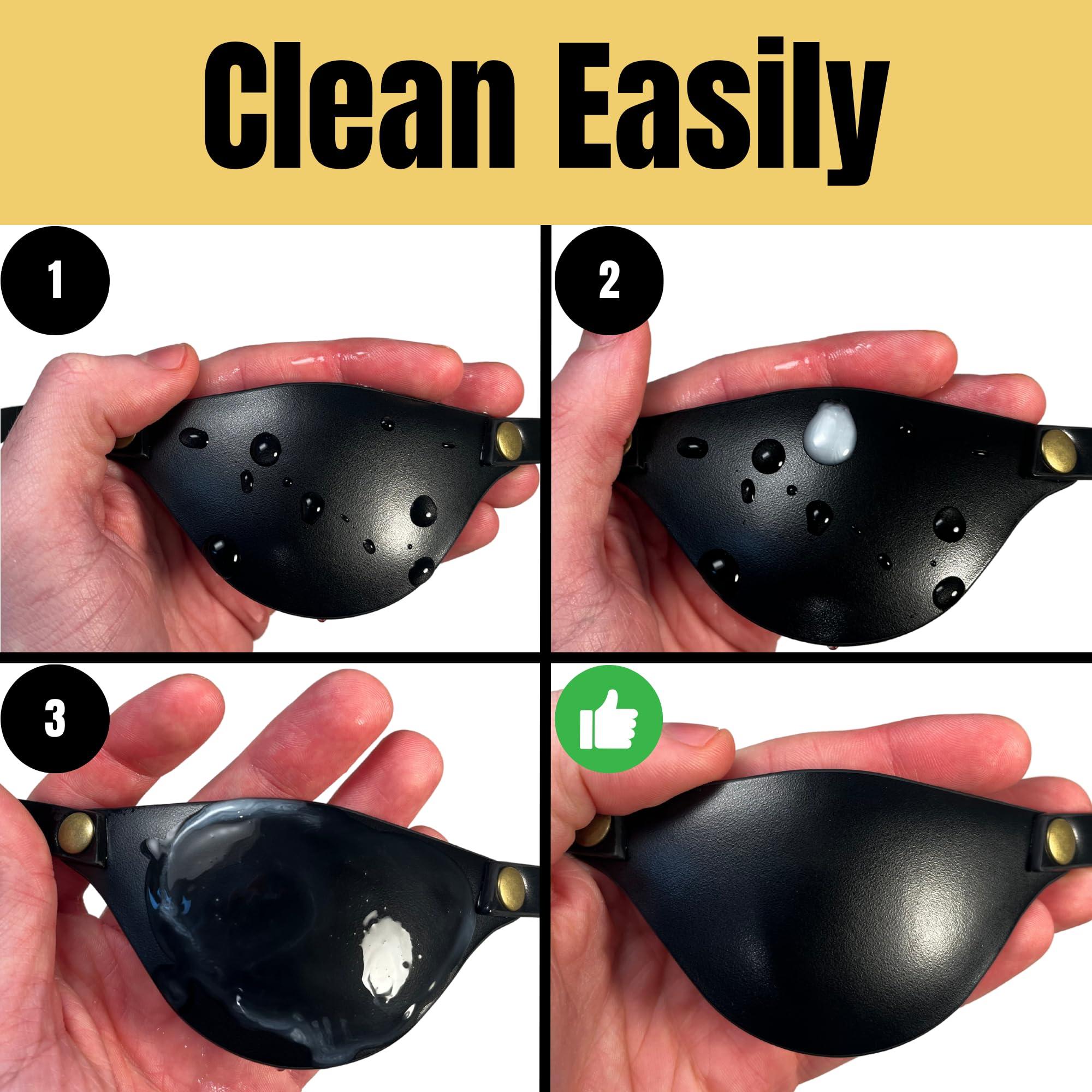 Clean Easily

1

2

3