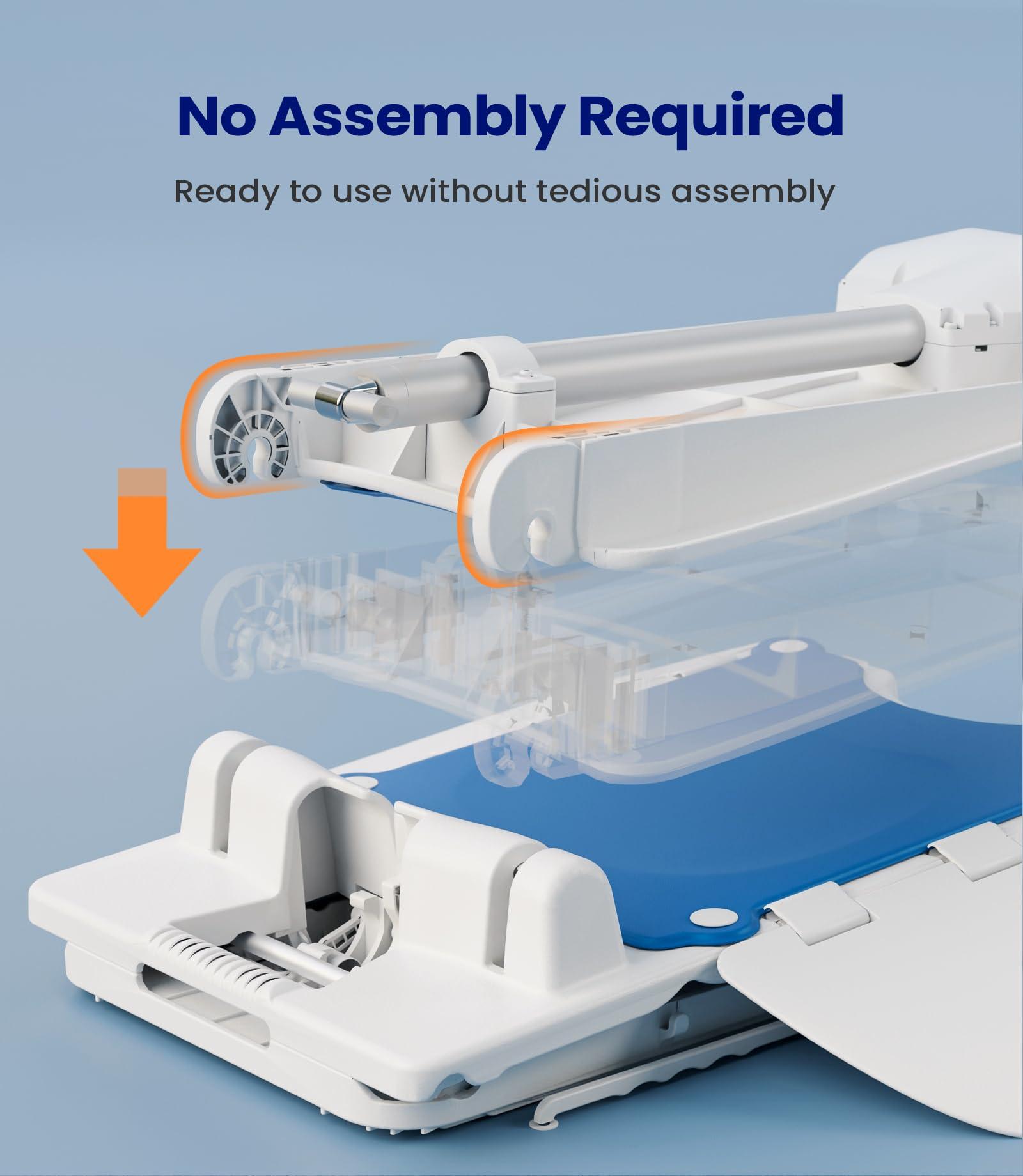 No Assembly Required

Ready to use without tedious assembly