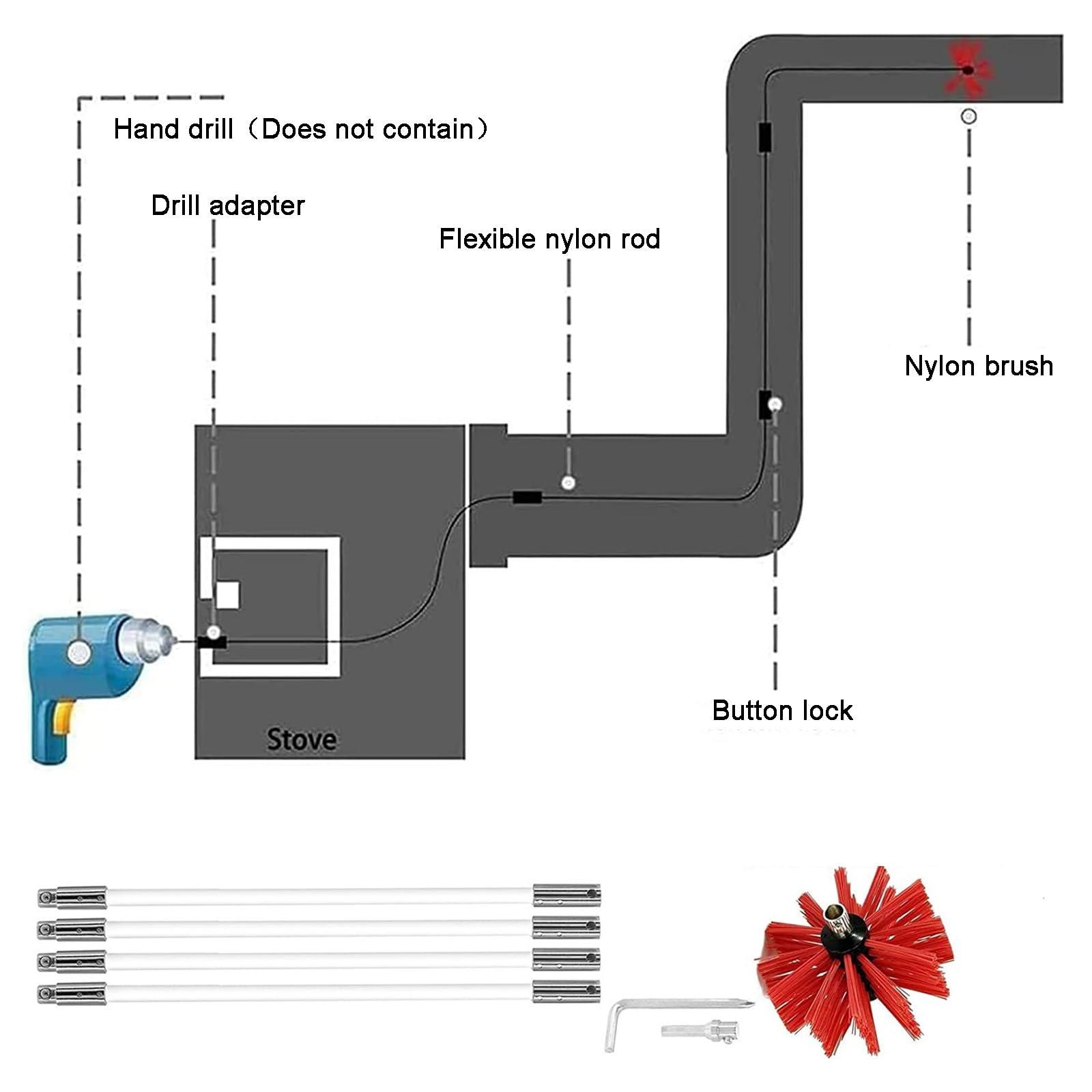 Hand drill（Does not contain）

Drill adapter

Flexible nylon rod

Nylon brush

Stove

Button lock