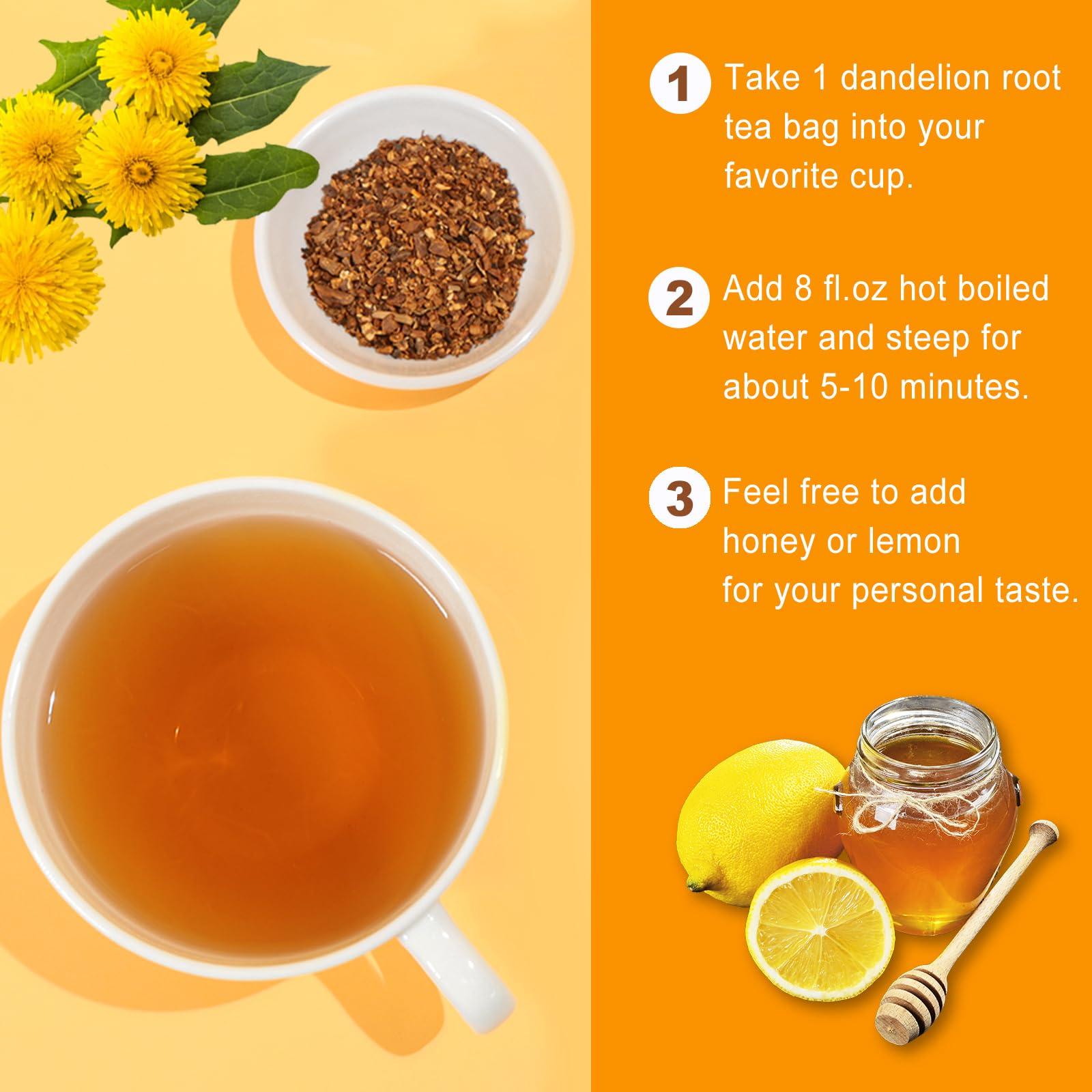 1 Take 1 dandelion root tea bag into your favorite cup.

2 Add 8 fl.oz hot boiled water and steep for about 5-10 minutes.

3 Feel free to add honey or lemon for your personal taste.